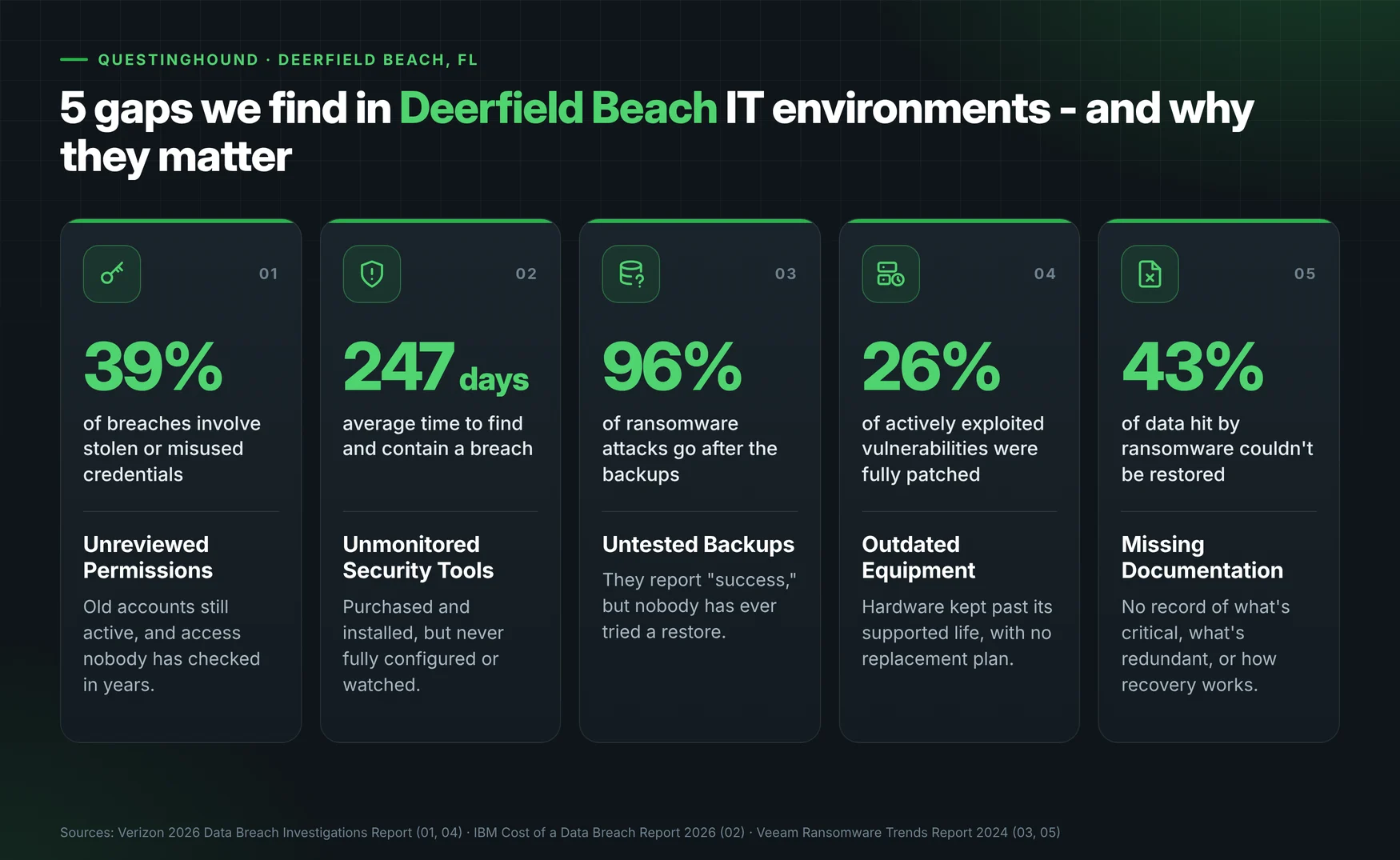 QUESTINGHOUND · DEERFIELD BEACH, FL

5 gaps we find in Deerfield Beach IT environments - and why they matter

01

39%

of breaches involve stolen or misused credentials

Unreviewed Permissions

Old accounts still active, and access nobody has checked in years.

02

247 days

average time to find and contain a breach

Unmonitored Security Tools

Purchased and installed, but never fully configured or watched.

03

96%

of ransomware attacks go after the backups

Untested Backups

They report "success," but nobody has ever tried a restore.

04

26%

of actively exploited vulnerabilities were fully patched

Outdated Equipment

Hardware kept past its supported life, with no replacement plan.

05

43%

of data hit by ransomware couldn't be restored

Missing Documentation

No record of what's critical, what's redundant, or how recovery works.

Sources: Verizon 2026 Data Breach Investigations Report (01, 04) · IBM Cost of a Data Breach Report 2026 (02) · Veeam Ransomware Trends Report 2024 (03, 05)